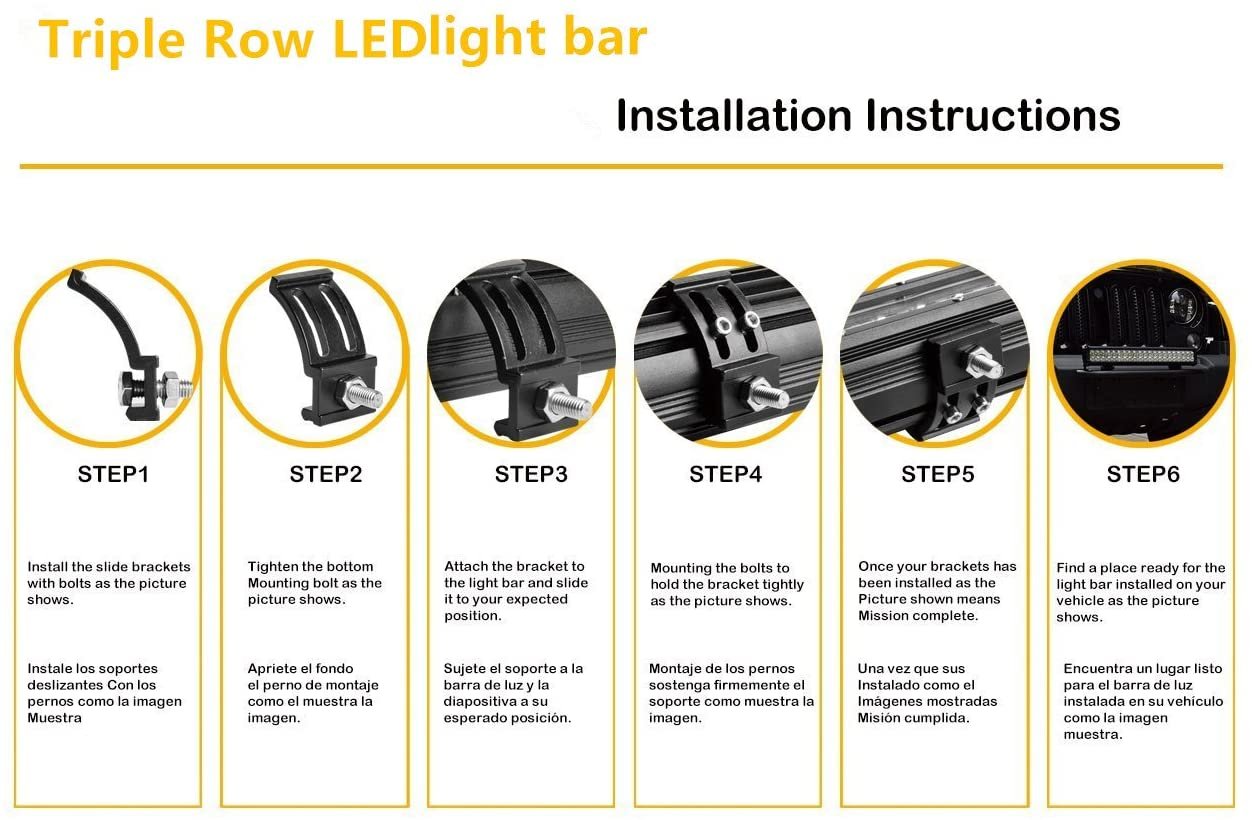 Triple Row LEDlight bar

Installation Instructions

STEP1

Install the slide brackets with bolts as the picture shows.

Instale los soportes deslizantes Con los pernos como la imagen Muestra

STEP2

Tighten the bottom Mounting bolt as the picture shows.

Apriete el fondo el perno de montaje como el muestra la imagen.

STEP3

Attach the bracket to the light bar and slide it to your expected position.

Sujete el soporte a la barra de luz y la diapositiva a su esperado posición.

STEP4

Mounting the bolts to hold the bracket tightly as the picture shows.

Montaje de los pernos sostenga firmemente el soporte como muestra la imagen.

STEP5

Once your brackets has been installed as the Picture shown means Mission complete.

Una vez que sus Instalado como el Imágenes mostradas Misión cumplida.

STEP6

Find a place ready for the light bar installed on your vehicle as the picture shows.

Encuentra un lugar listo para el barra de luz instalada en su vehículo como la imagen muestra.